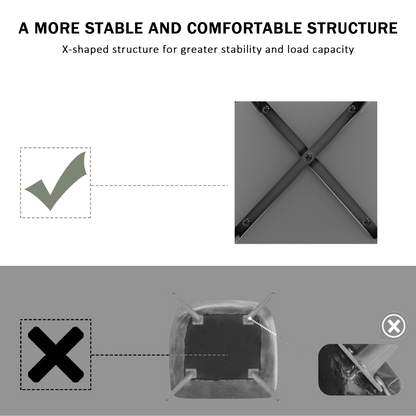 A MORE STABLE AND COMFORTABLE STRUCTURE

X-shaped structure for greater stability and load capacity