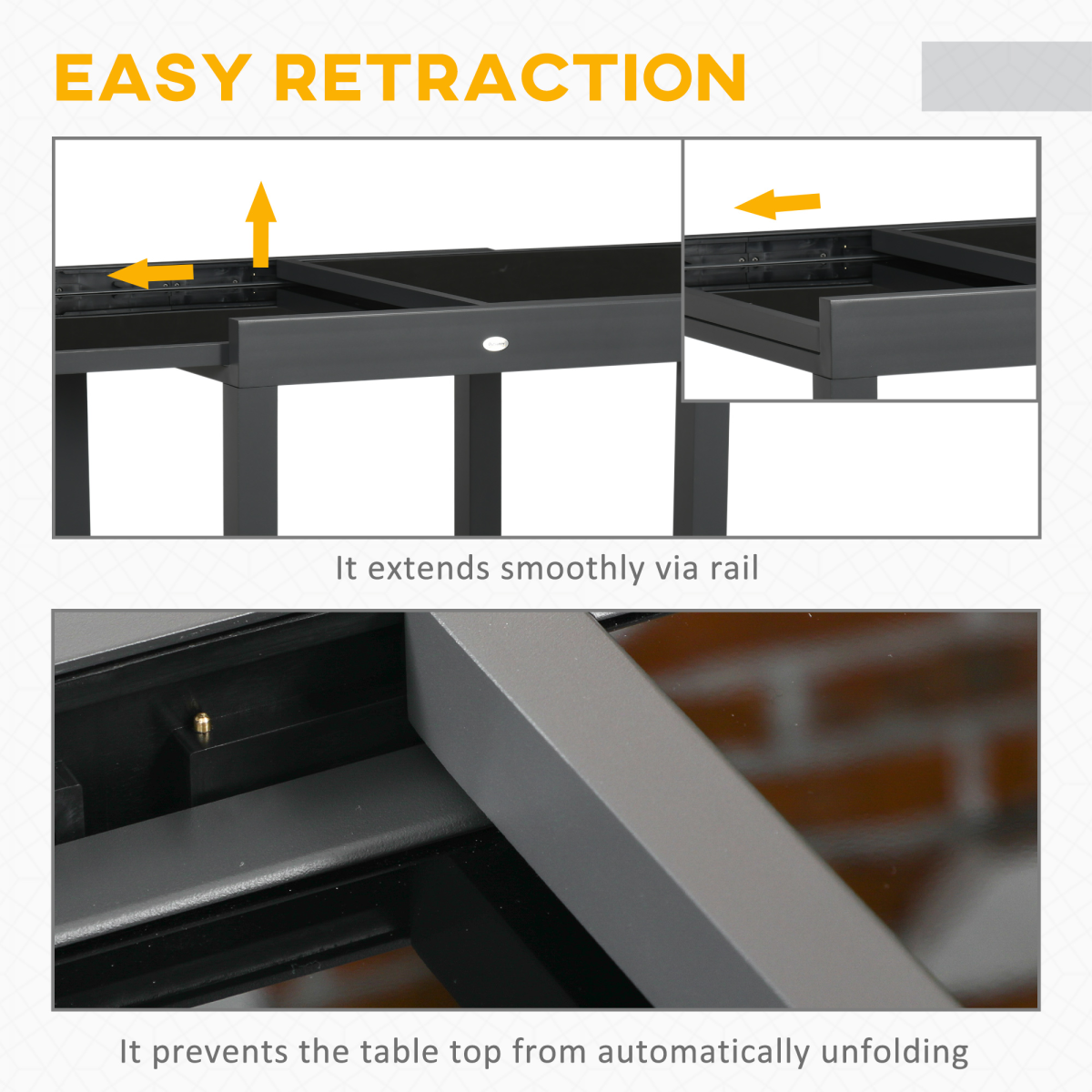 EASY RETRACTION

It extends smoothly via rail

It prevents the table top from automatically unfolding